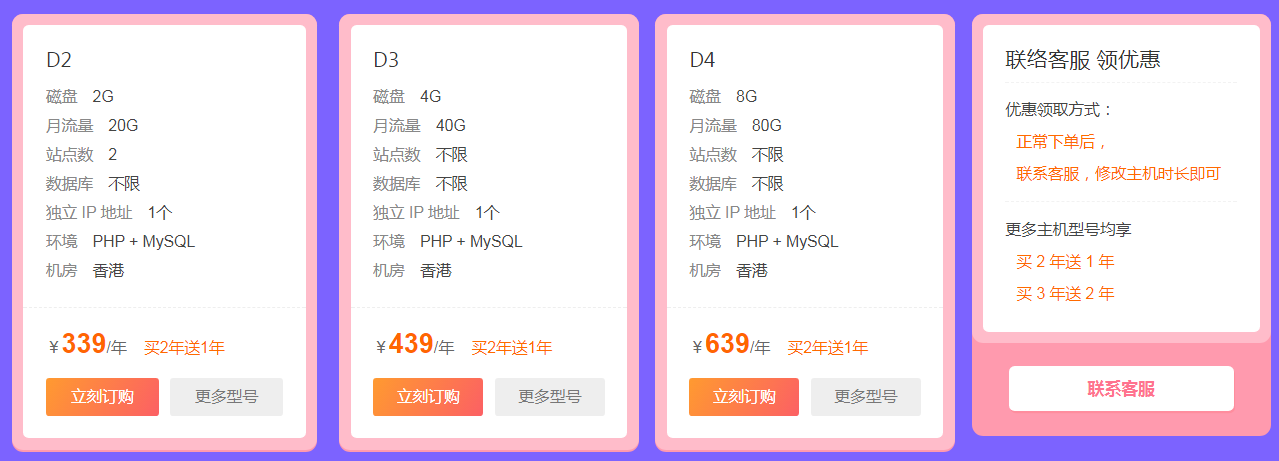 D2
磁盘 2G
月流量 20G
站点数 2
数据库 不限
独立 IP 地址 1个
环境 PHP + MySQL
机房 香港

￥339/年 买2年送1年

立刻订购 更多型号

D3
磁盘 4G
月流量 40G
站点数 不限
数据库 不限
独立 IP 地址 1个
环境 PHP + MySQL
机房 香港

￥439/年 买2年送1年

立刻订购 更多型号

D4
磁盘 8G
月流量 80G
站点数 不限
数据库 不限
独立 IP 地址 1个
环境 PHP + MySQL
机房 香港

￥639/年 买2年送1年

立刻订购 更多型号

联络客服 领优惠

优惠领取方式：
正常下单后，
联系客服，修改主机时长即可

更多主机型号均享
买 2 年送 1 年
买 3 年送 2 年

联系客服